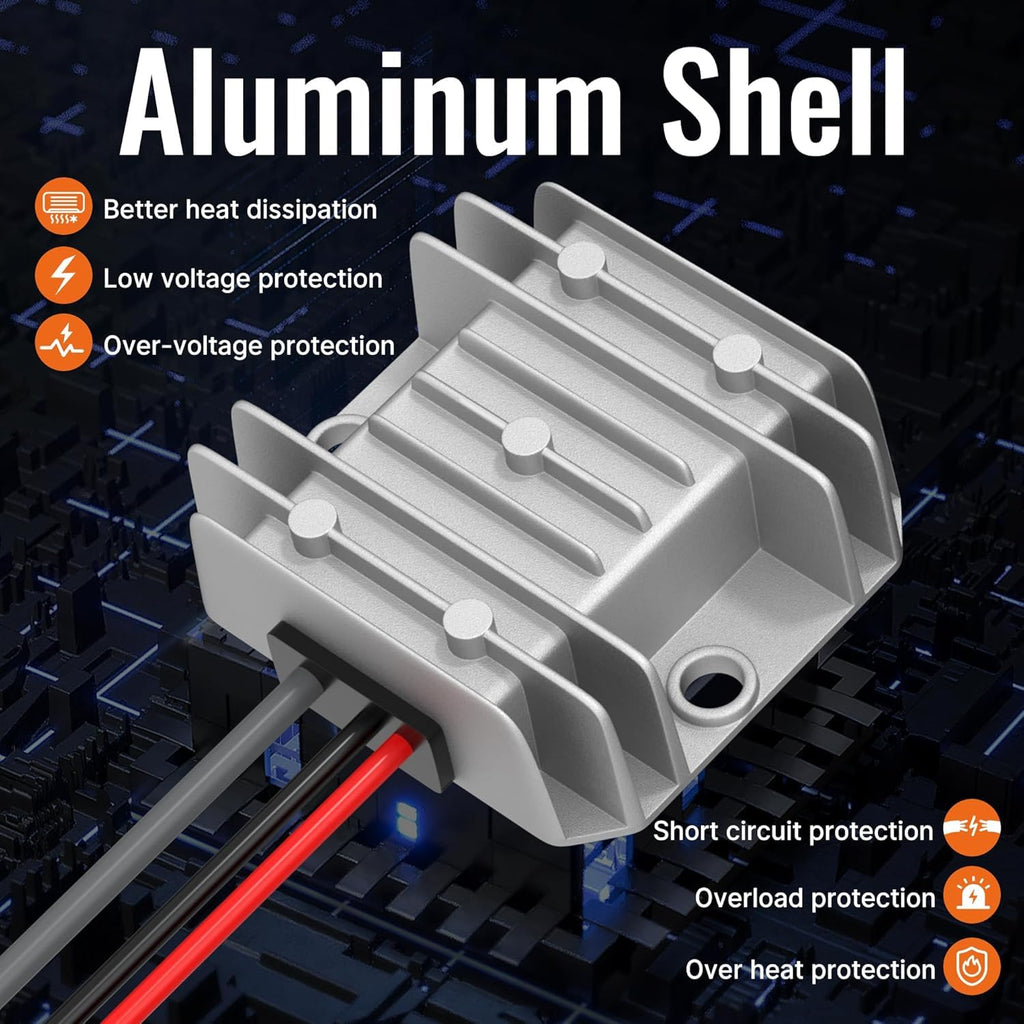 Aluminum Shell

Better heat dissipation

Low voltage protection

Over-voltage protection

Short circuit protection

Overload protection

Over heat protection